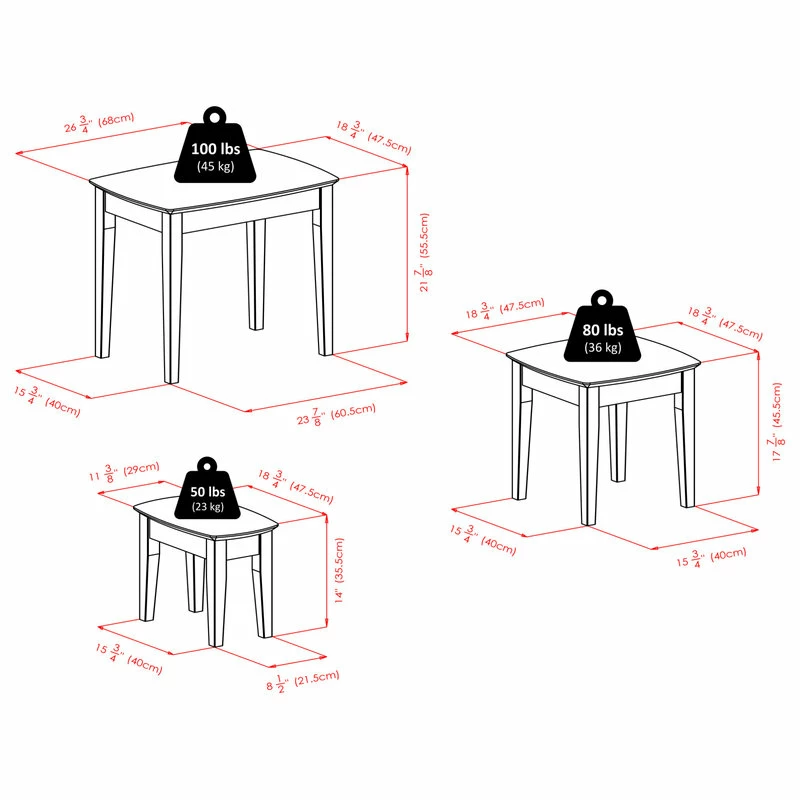 $26\frac{3}{4}$" (68cm)

100 lbs
(45 kg)

$18\frac{3}{4}$" (47.5cm)

$21\frac{7}{8}$" (55.5cm)

$15\frac{3}{4}$" (40cm)

$23\frac{7}{8}$" (60.5cm)

$18\frac{3}{4}$" (47.5cm)

80 lbs
(36 kg)

$18\frac{3}{4}$" (47.5cm)

$17\frac{7}{8}$" (45.5cm)

$15\frac{3}{4}$" (40cm)

$15\frac{3}{4}$" (40cm)

$11\frac{3}{8}$" (29cm)

50 lbs
(23 kg)

$18\frac{3}{4}$" (47.5cm)

14" (35.5cm)

$15\frac{3}{4}$" (40cm)

$8\frac{1}{2}$" (21.5cm)