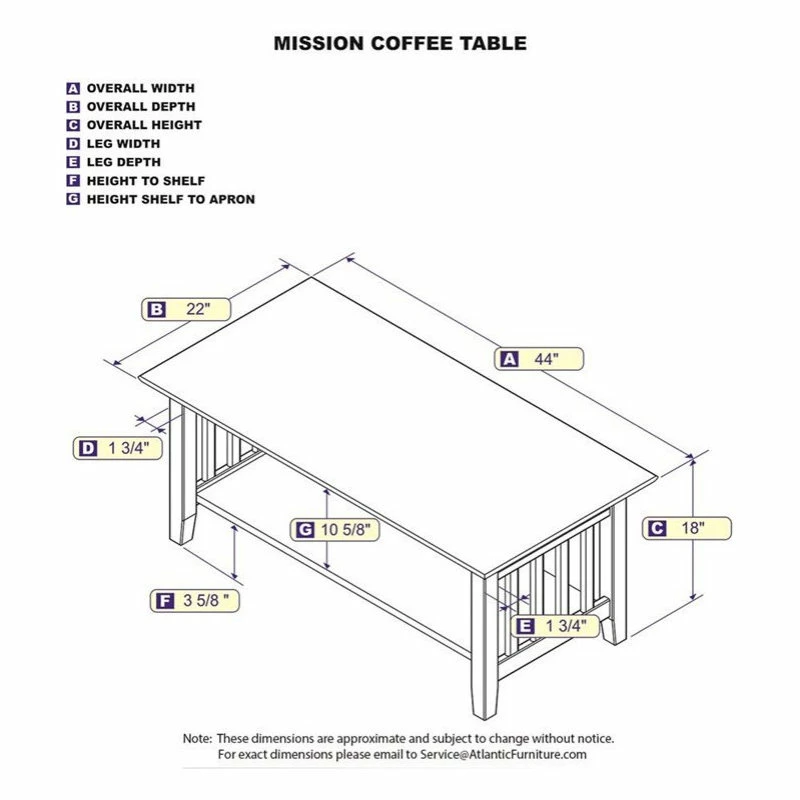 MISSION COFFEE TABLE

A OVERALL WIDTH
B OVERALL DEPTH
C OVERALL HEIGHT
D LEG WIDTH
E LEG DEPTH
F HEIGHT TO SHELF
G HEIGHT SHELF TO APRON

B 22"

A 44"

D 1 3/4"

G 10 5/8"

C 18"

F 3 5/8 "

E 1 3/4"

Note: These dimensions are approximate and subject to change without notice. For exact dimensions please email to Service@AtlanticFurniture.com