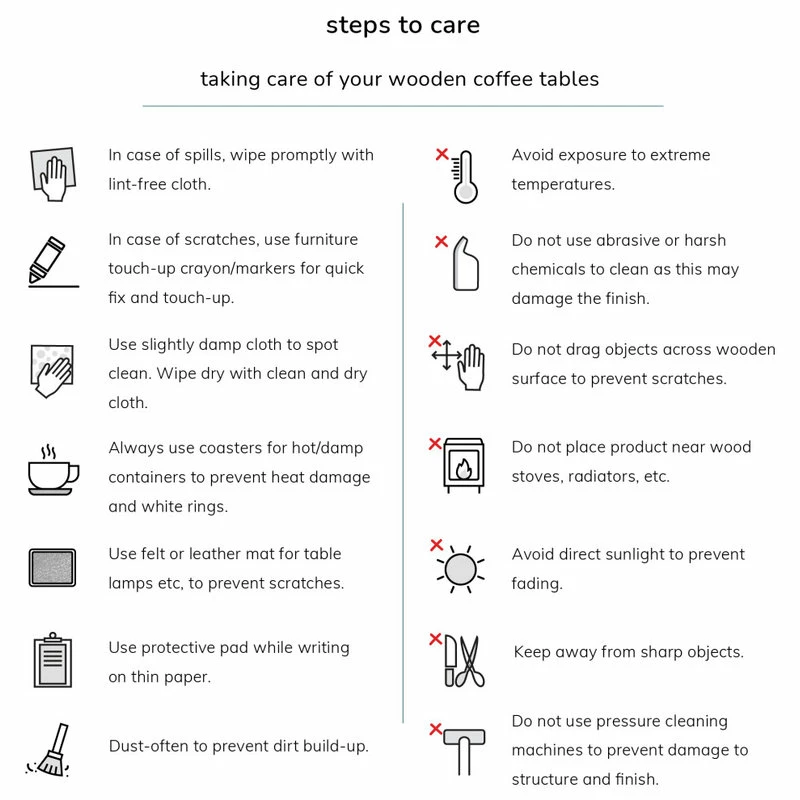 steps to care

taking care of your wooden coffee tables

In case of spills, wipe promptly with lint-free cloth.

In case of scratches, use furniture touch-up crayon/markers for quick fix and touch-up.

Use slightly damp cloth to spot clean. Wipe dry with clean and dry cloth.

Always use coasters for hot/damp containers to prevent heat damage and white rings.

Use felt or leather mat for table lamps etc, to prevent scratches.

Use protective pad while writing on thin paper.

Dust-often to prevent dirt build-up.

Avoid exposure to extreme temperatures.

Do not use abrasive or harsh chemicals to clean as this may damage the finish.

Do not drag objects across wooden surface to prevent scratches.

Do not place product near wood stoves, radiators, etc.

Avoid direct sunlight to prevent fading.

Keep away from sharp objects.

Do not use pressure cleaning machines to prevent damage to structure and finish.